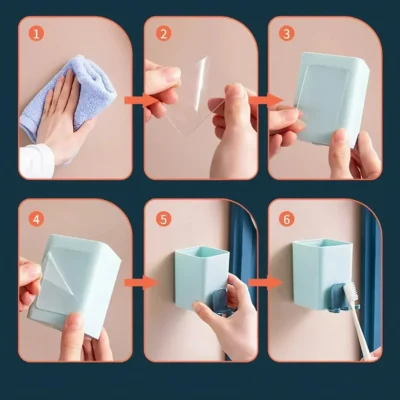 1
2
3
4
5
6