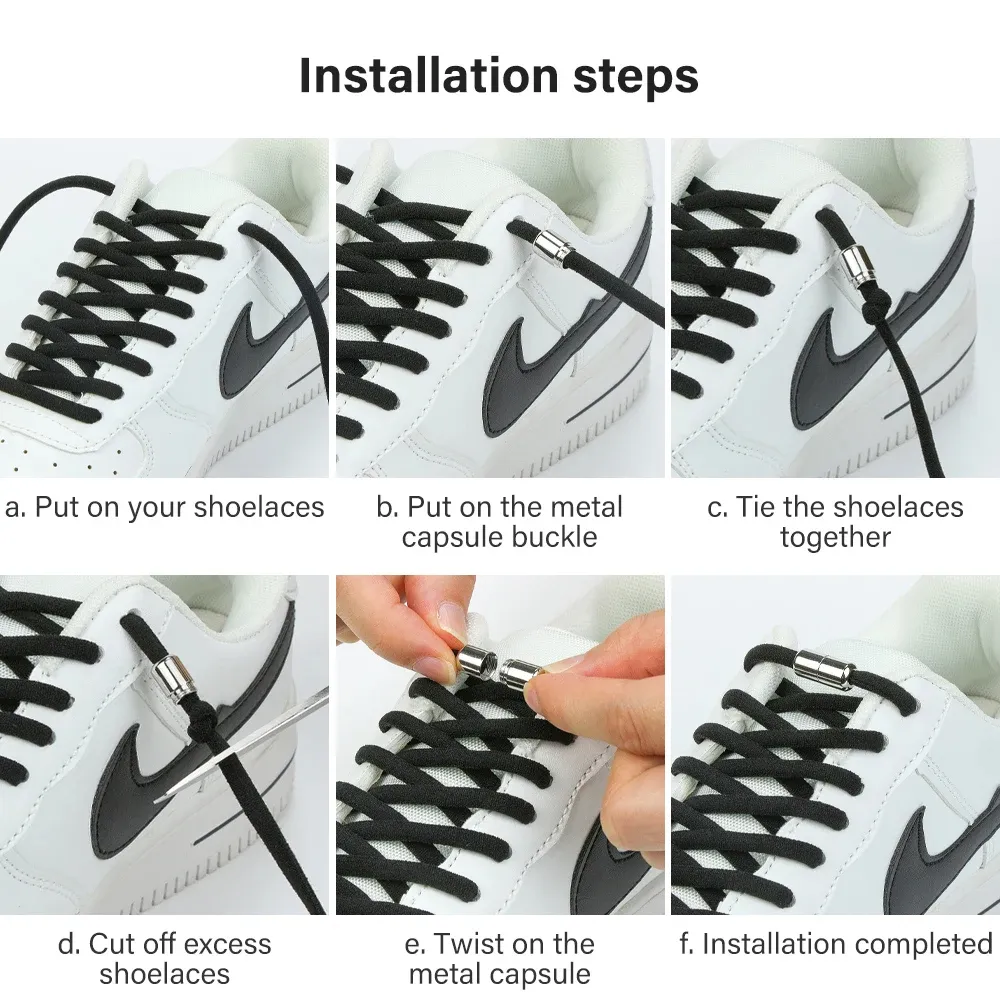 Installation steps

a. Put on your shoelaces

b. Put on the metal capsule buckle

c. Tie the shoelaces together

d. Cut off excess shoelaces

e. Twist on the metal capsule

f. Installation completed